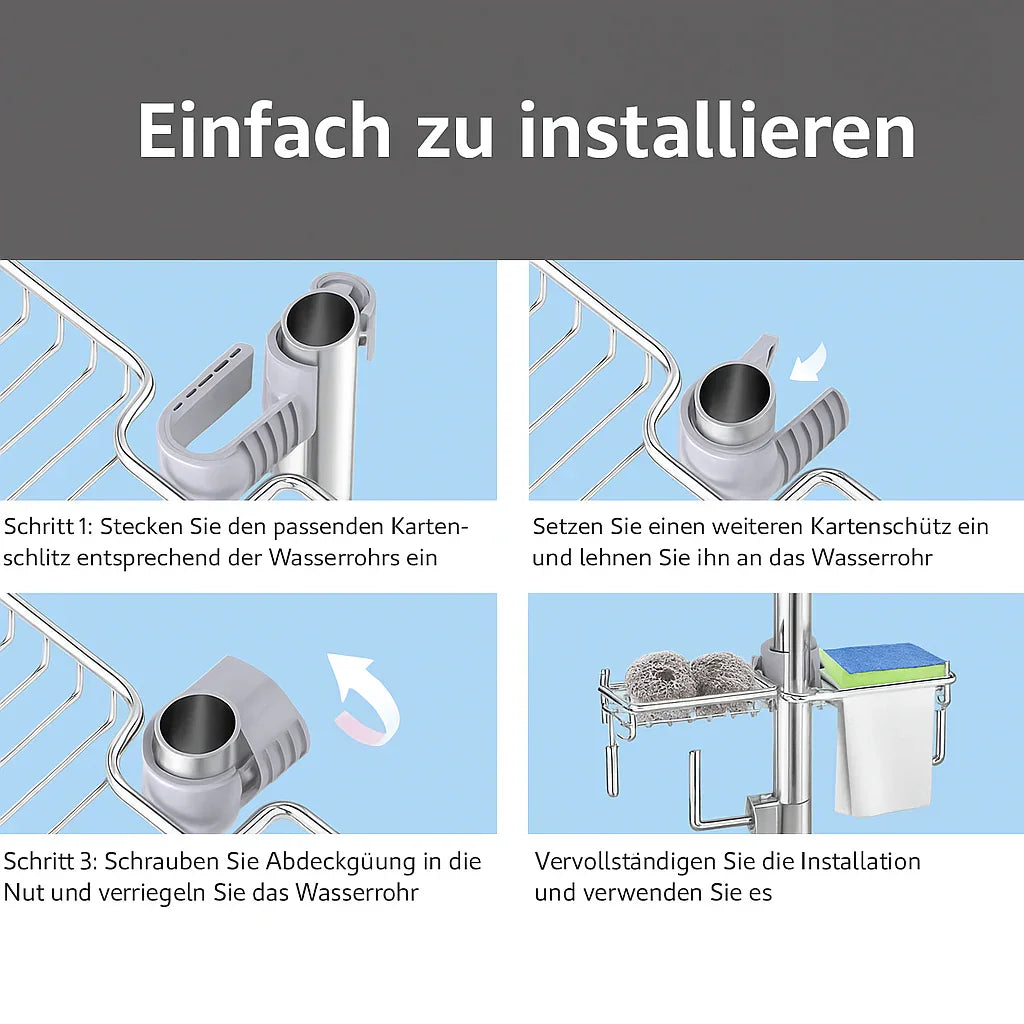 Einfach zu installieren

Schritt 1: Stecken Sie den passenden Kartenschlitz entsprechend der Wasserrohrs ein

Setzen Sie einen weiteren Kartenschütz ein und lehnen Sie ihn an das Wasserrohr

Schritt 3: Schrauben Sie Abdeckgüung in die Nut und verriegeln Sie das Wasserrohr

Vervollständigen Sie die Installation und verwenden Sie es