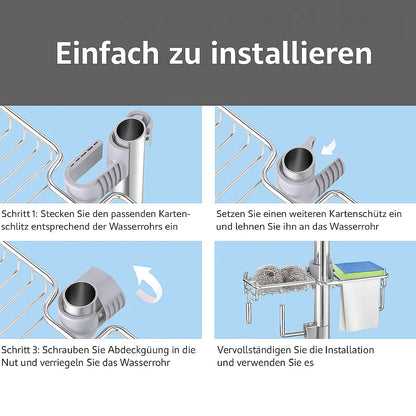 Einfach zu installieren

Schritt 1: Stecken Sie den passenden Kartenschlitz entsprechend der Wasserrohrs ein

Setzen Sie einen weiteren Kartenschütz ein und lehnen Sie ihn an das Wasserrohr

Schritt 3: Schrauben Sie Abdeckgüung in die Nut und verriegeln Sie das Wasserrohr

Vervollständigen Sie die Installation und verwenden Sie es